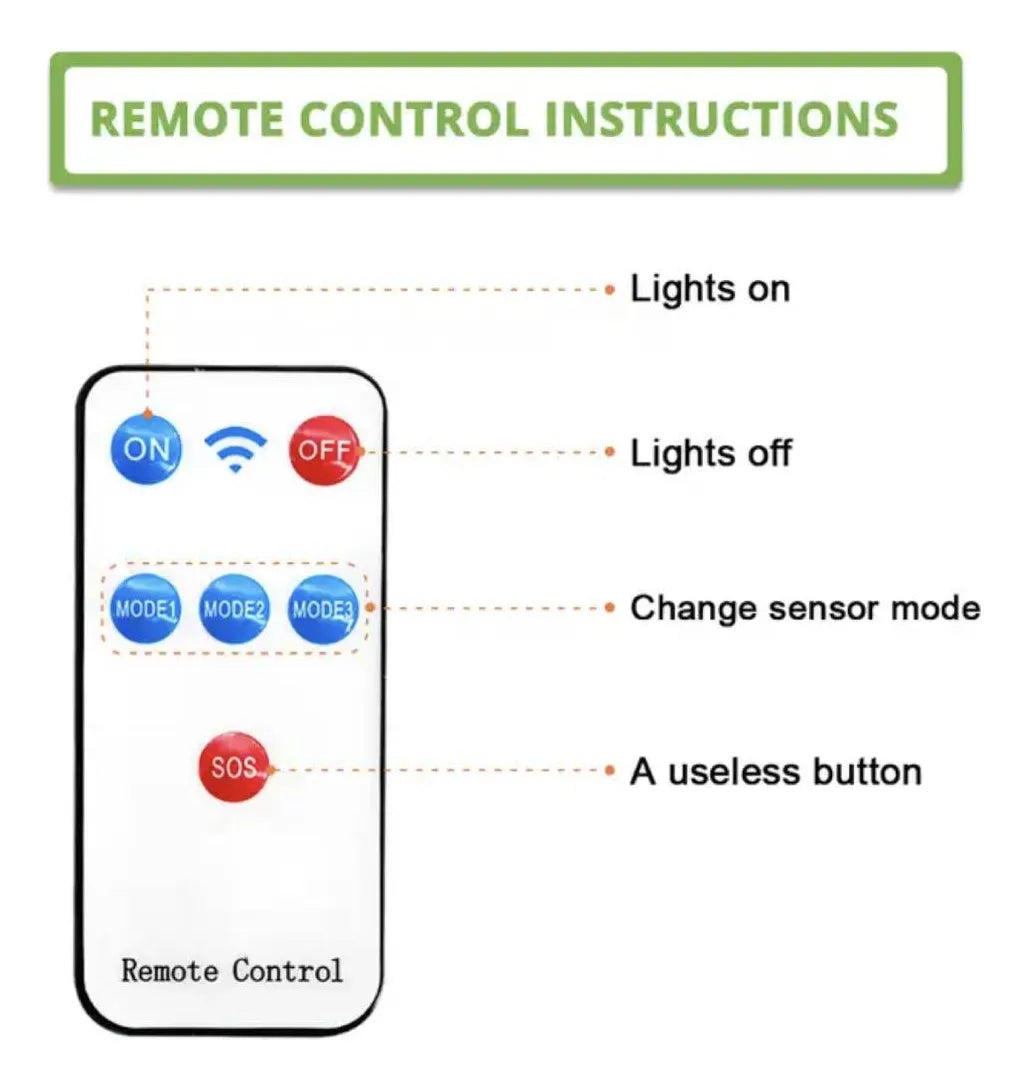 REMOTE CONTROL INSTRUCTIONS

Lights on

ON

OFF

Lights off

MODE1 MODE2 MODE3

Change sensor mode

SOS

A useless button

Remote Control